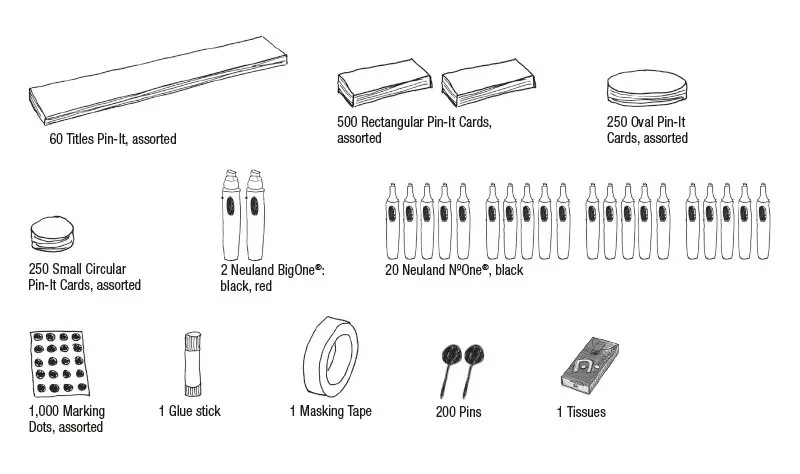 60 Titles Pin-It, assorted

500 Rectangular Pin-It Cards, assorted

250 Oval Pin-It Cards, assorted

250 Small Circular Pin-It Cards, assorted

2 Neuland BigOne®: black, red

20 Neuland NºOne®, black

1,000 Marking Dots, assorted

1 Glue stick

1 Masking Tape

200 Pins

1 Tissues