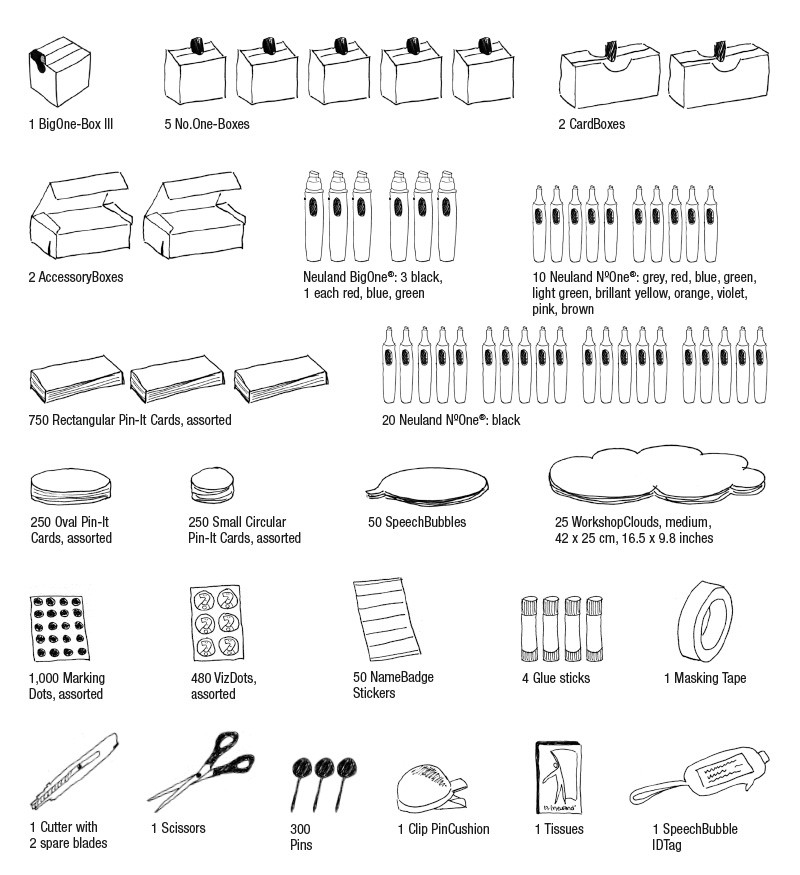 1 BigOne-Box III

5 No.One-Boxes

2 CardBoxes

2 AccessoryBoxes

Neuland BigOne®: 3 black, 1 each red, blue, green

10 Neuland NºOne®: grey, red, blue, green, light green, brillant yellow, orange, violet, pink, brown

750 Rectangular Pin-It Cards, assorted

20 Neuland NºOne®: black

250 Oval Pin-It Cards, assorted

250 Small Circular Pin-It Cards, assorted

50 SpeechBubbles

25 WorkshopClouds, medium, 42 x 25 cm, 16.5 x 9.8 inches

1,000 Marking Dots, assorted

480 VizDots, assorted

50 NameBadge Stickers

4 Glue sticks

1 Masking Tape

1 Cutter with 2 spare blades

1 Scissors

300 Pins

1 Clip PinCushion

1 Tissues

1 SpeechBubble IDTag