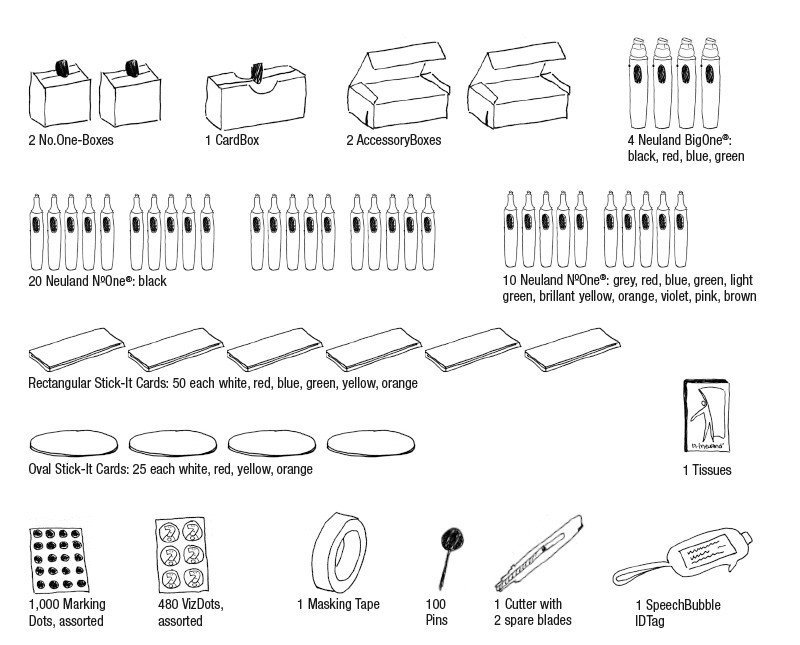 2 No.One-Boxes

1 CardBox

2 AccessoryBoxes

4 Neuland BigOne®: black, red, blue, green

20 Neuland NºOne®: black

10 Neuland NºOne®: grey, red, blue, green, light green, brillant yellow, orange, violet, pink, brown

Rectangular Stick-It Cards: 50 each white, red, blue, green, yellow, orange

Oval Stick-It Cards: 25 each white, red, yellow, orange

1 Tissues

1,000 Marking Dots, assorted

480 VizDots, assorted

1 Masking Tape

100 Pins

1 Cutter with 2 spare blades

1 SpeechBubble IDTag