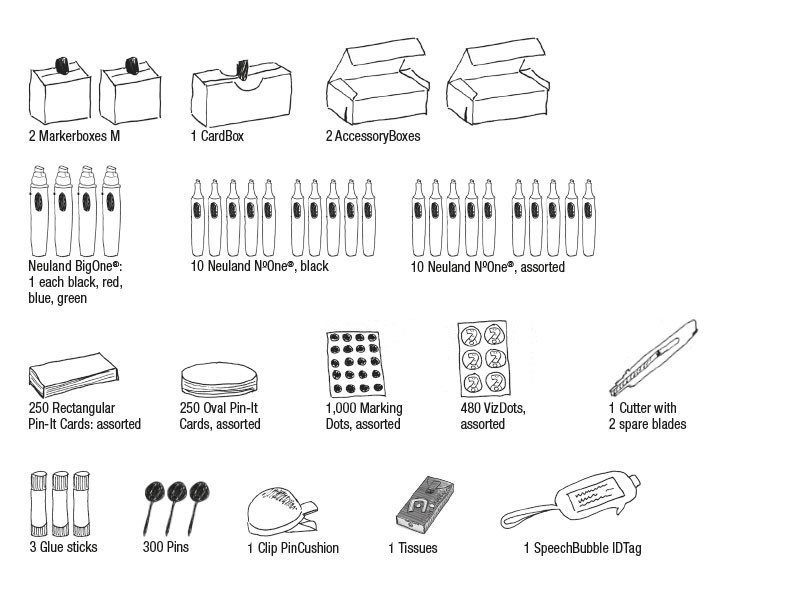 2 Markerboxes M

1 CardBox

2 AccessoryBoxes

Neuland BigOne®: 1 each black, red, blue, green

10 Neuland NºOne®, black

10 Neuland NºOne®, assorted

250 Rectangular Pin-It Cards: assorted

250 Oval Pin-It Cards, assorted

1,000 Marking Dots, assorted

480 VizDots, assorted

1 Cutter with 2 spare blades

3 Glue sticks

300 Pins

1 Clip PinCushion

1 Tissues

1 SpeechBubble IDTag