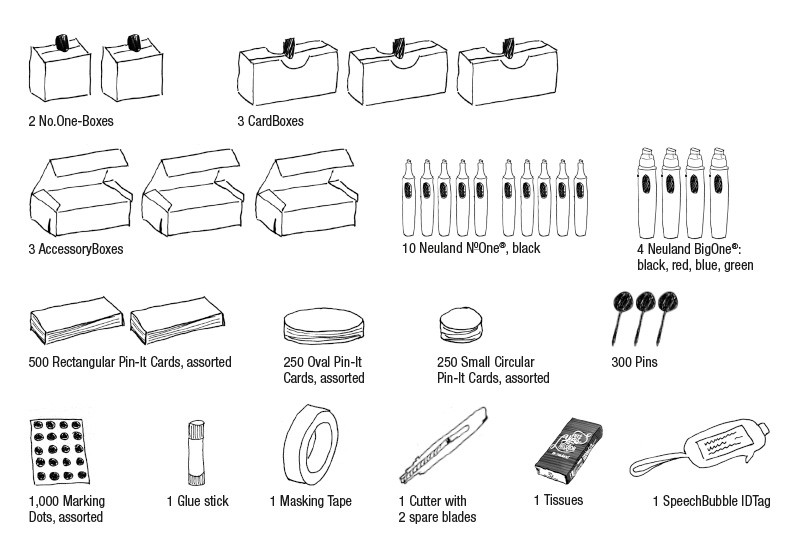 2 No.One-Boxes

3 CardBoxes

3 AccessoryBoxes

10 Neuland NºOne®, black

4 Neuland BigOne®: black, red, blue, green

500 Rectangular Pin-It Cards, assorted

250 Oval Pin-It Cards, assorted

250 Small Circular Pin-It Cards, assorted

300 Pins

1,000 Marking Dots, assorted

1 Glue stick

1 Masking Tape

1 Cutter with 2 spare blades

1 Tissues

1 SpeechBubble IDTag