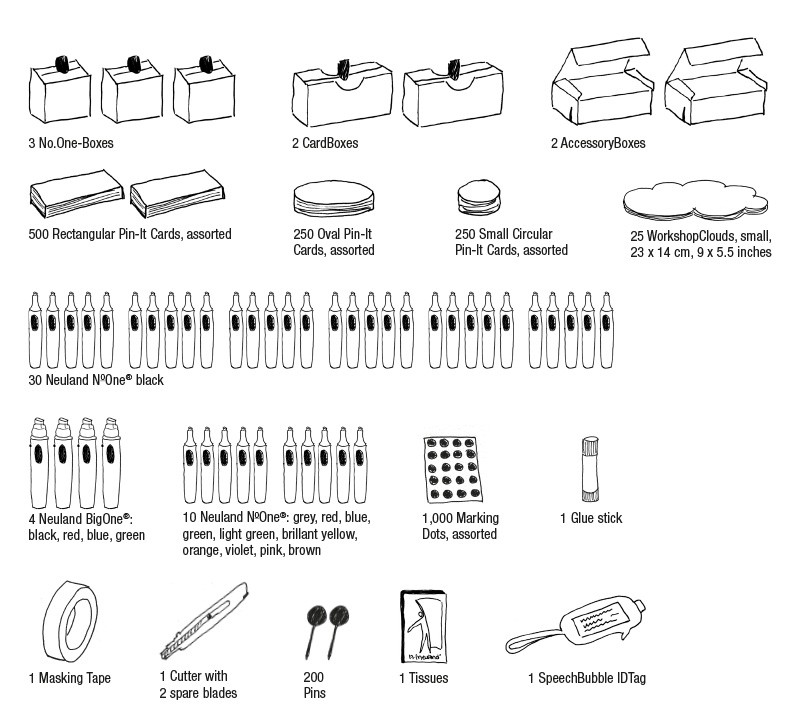 3 No.One-Boxes

2 CardBoxes

2 AccessoryBoxes

500 Rectangular Pin-It Cards, assorted

250 Oval Pin-It Cards, assorted

250 Small Circular Pin-It Cards, assorted

25 WorkshopClouds, small, 23 x 14 cm, 9 x 5.5 inches

30 Neuland NºOne® black

4 Neuland BigOne®: black, red, blue, green

10 Neuland NºOne®: grey, red, blue, green, light green, brillant yellow, orange, violet, pink, brown

1,000 Marking Dots, assorted

1 Glue stick

1 Masking Tape

1 Cutter with 2 spare blades

200 Pins

1 Tissues

1 SpeechBubble IDTag