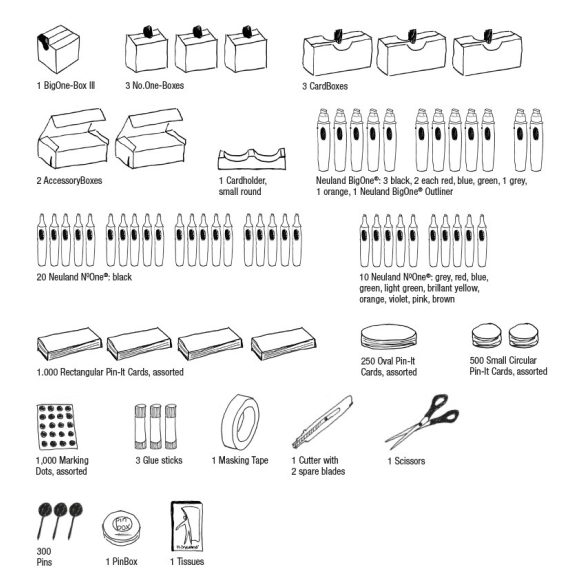 1 BigOne-Box III

3 No.One-Boxes

3 CardBoxes

2 AccessoryBoxes

1 Cardholder, small round

Neuland BigOne®: 3 black, 2 each red, blue, green, 1 grey, 1 orange, 1 Neuland BigOne® Outliner

20 Neuland NºOne®: black

10 Neuland NºOne®: grey, red, blue, green, light green, brillant yellow, orange, violet, pink, brown

1.000 Rectangular Pin-It Cards, assorted

250 Oval Pin-It Cards, assorted

500 Small Circular Pin-It Cards, assorted

1,000 Marking Dots, assorted

3 Glue sticks

1 Masking Tape

1 Cutter with 2 spare blades

1 Scissors

300 Pins

PIN BOX

1 PinBox

1 Tissues